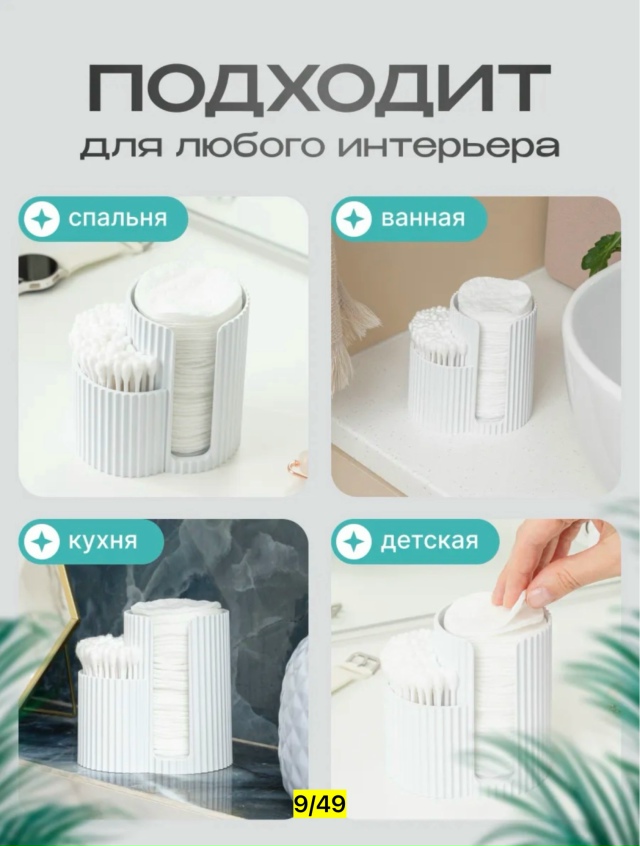 ПОДХОДИТ
для любого интерьера

спальня

ванная

кухня

детская

9/49