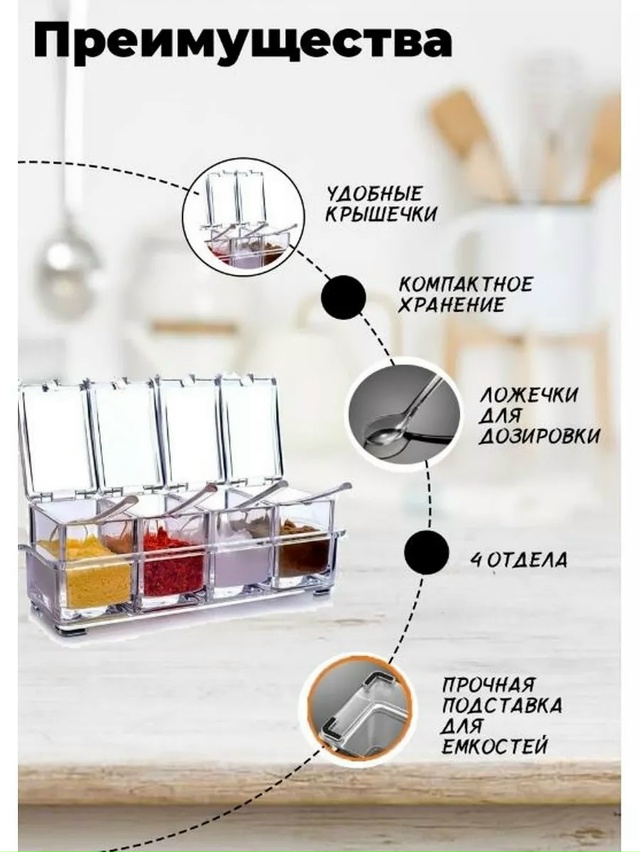 Преимущества

УДОБНЫЕ КРЫШЕЧКИ

КОМПАКТНОЕ ХРАНЕНИЕ

ЛОЖЕЧКИ ДЛЯ ДОЗИРОВКИ

4 ОТДЕЛА

ПРОЧНАЯ ПОДСТАВКА ДЛЯ ЕМКОСТЕЙ