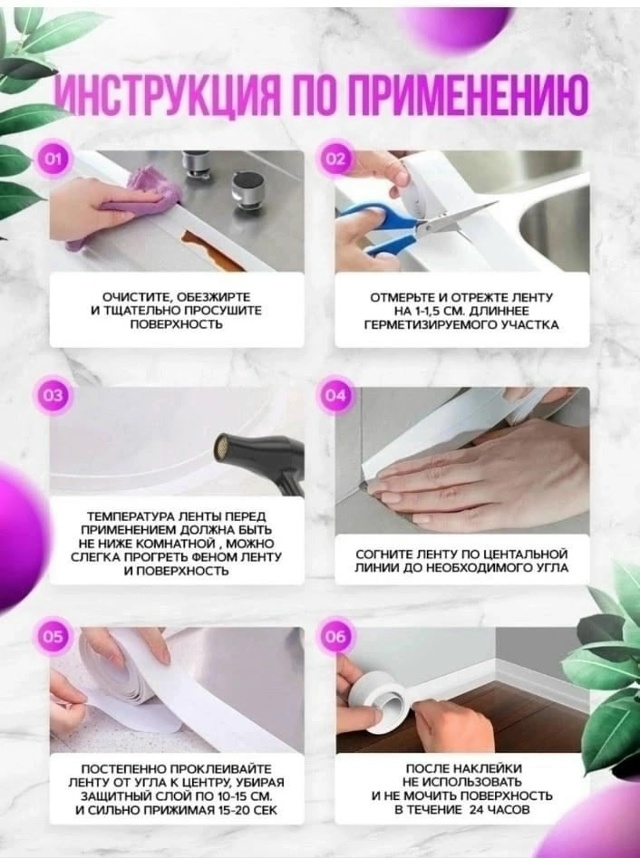 ИНСТРУКЦИЯ ПО ПРИМЕНЕНИЮ

01

ОЧИСТИТЕ, ОБЕЗЖИРТЕ И ТЩАТЕЛЬНО ПРОСУШИТЕ ПОВЕРХНОСТЬ

02

ОТМЕРЬТЕ И ОТРЕЖТЕ ЛЕНТУ НА 1-1,5 СМ. ДЛИННЕЕ ГЕРМЕТИЗИРУЕМОГО УЧАСТКА

03

ТЕМПЕРАТУРА ЛЕНТЫ ПЕРЕД ПРИМЕНЕНИЕМ ДОЛЖНА БЫТЬ НЕ НИЖЕ КОМНАТНОЙ , МОЖНО СЛЕГКА ПРОГРЕТЬ ФЕНОМ ЛЕНТУ И ПОВЕРХНОСТЬ

04

СОГНИТЕ ЛЕНТУ ПО ЦЕНТАЛЬНОЙ ЛИНИИ ДО НЕОБХОДИМОГО УГЛА

05

ПОСТЕПЕННО ПРОКЛЕИВАЙТЕ ЛЕНТУ ОТ УГЛА К ЦЕНТРУ, УБИРАЯ ЗАЩИТНЫЙ СЛОЙ ПО 10-15 СМ. И СИЛЬНО ПРИЖИМАЯ 15-20 СЕК

06

ПОСЛЕ НАКЛЕЙКИ НЕ ИСПОЛЬЗОВАТЬ И НЕ МОЧИТЬ ПОВЕРХНОСТЬ В ТЕЧЕНИЕ 24 ЧАСОВ