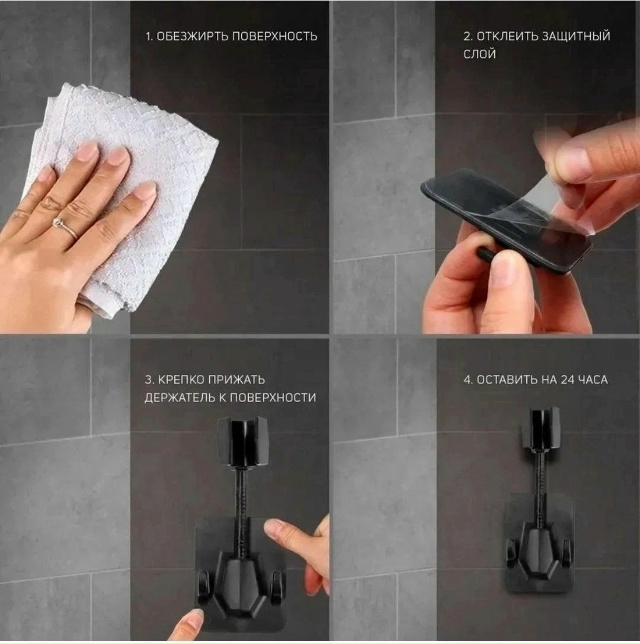 1. ОБЕЗЖИРТЬ ПОВЕРХНОСТЬ

2. ОТКЛЕИТЬ ЗАЩИТНЫЙ СЛОЙ

3. КРЕПКО ПРИЖАТЬ ДЕРЖАТЕЛЬ К ПОВЕРХНОСТИ

4. ОСТАВИТЬ НА 24 ЧАСА