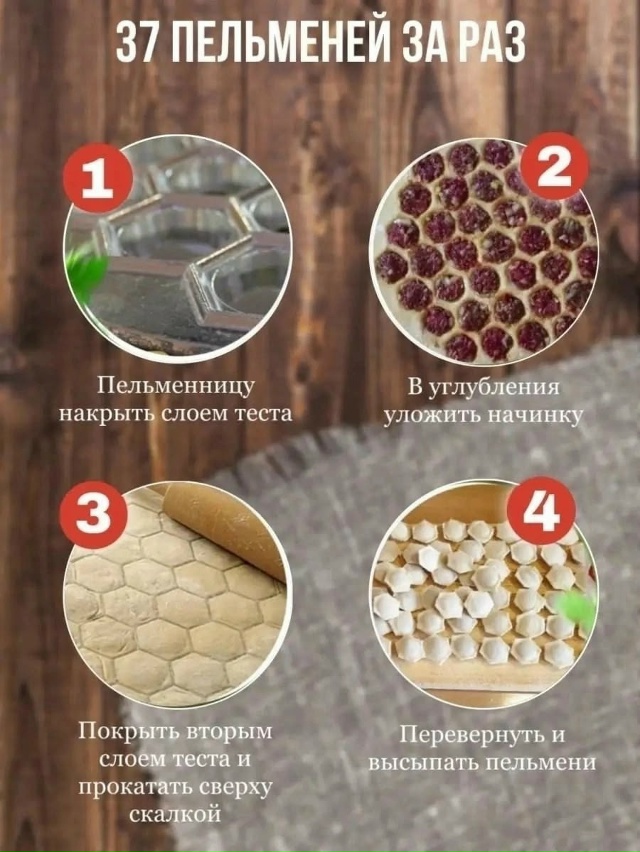 37 ПЕЛЬМЕНЕЙ ЗА РАЗ

1

Пельменницу накрыть слоем теста

2

В углубления уложить начинку

3

Покрыть вторым слоем теста и прокатать сверху скалкой

4

Перевернуть и высыпать пельмени