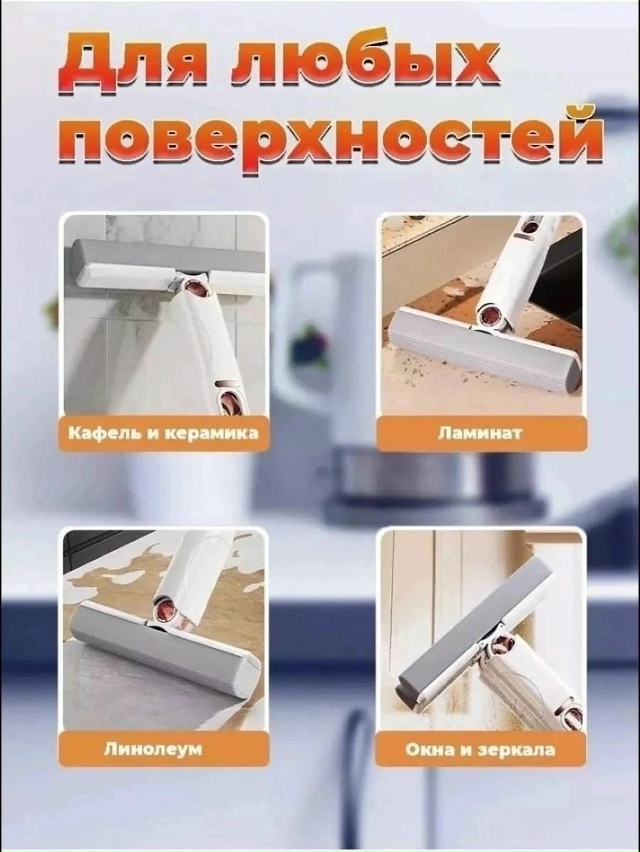 Для любых поверхностей

Кафель и керамика

Ламинат

Линолеум

Окна и зеркала