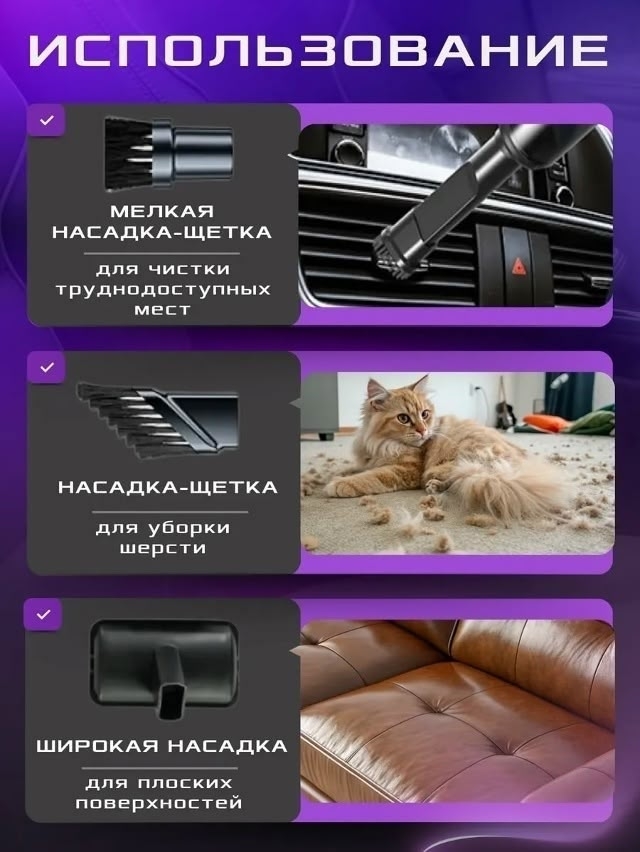 ИСПОЛЬЗОВАНИЕ

МЕЛКАЯ НАСАДКА-ЩЕТКА

для чистки труднодоступных мест

НАСАДКА-ЩЕТКА

для уборки шерсти

ШИРОКАЯ НАСАДКА

для плоских поверхностей