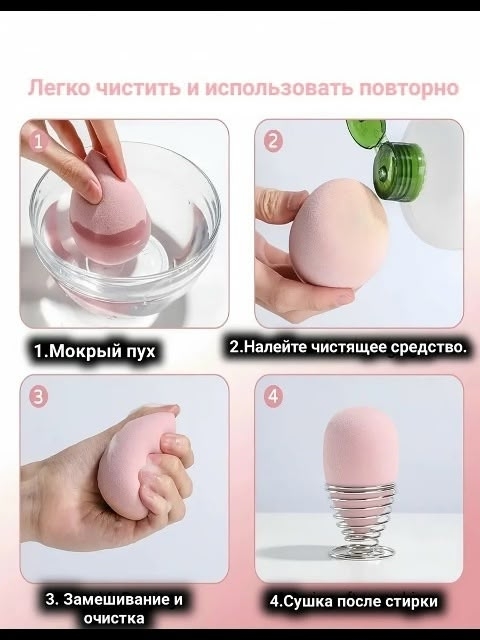 Легко чистить и использовать повторно

1

2

1.Мокрый пух

2.Налейте чистящее средство.

3

4

3. Замешивание и очистка

4.Сушка после стирки