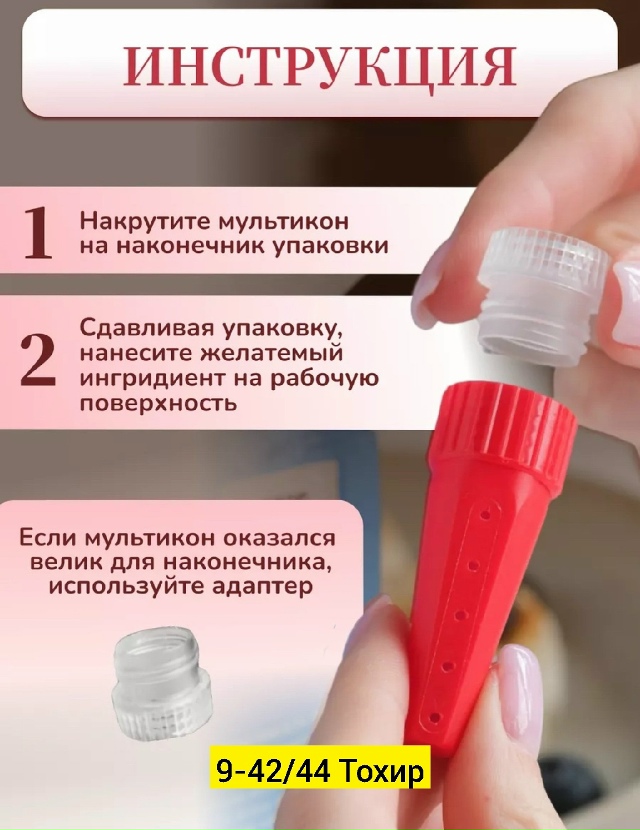 ИНСТРУКЦИЯ

1 Накрутите мультикон на наконечник упаковки

2 Сдавливая упаковку, нанесите желатемый ингридиент на рабочую поверхность

Если мультикон оказался велик для наконечника, используйте адаптер

9-42/44 Тохир