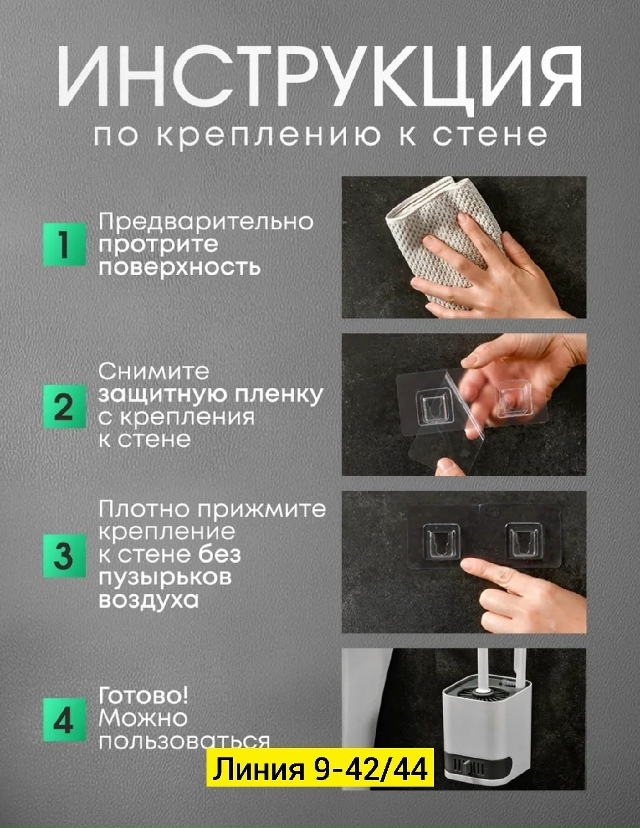 ИНСТРУКЦИЯ
по креплению к стене

1 Предварительно протрите поверхность

2 Снимите защитную пленку с крепления к стене

3 Плотно прижмите крепление к стене без пузырьков воздуха

4 Готово! Можно пользоваться

Линия 9-42/44