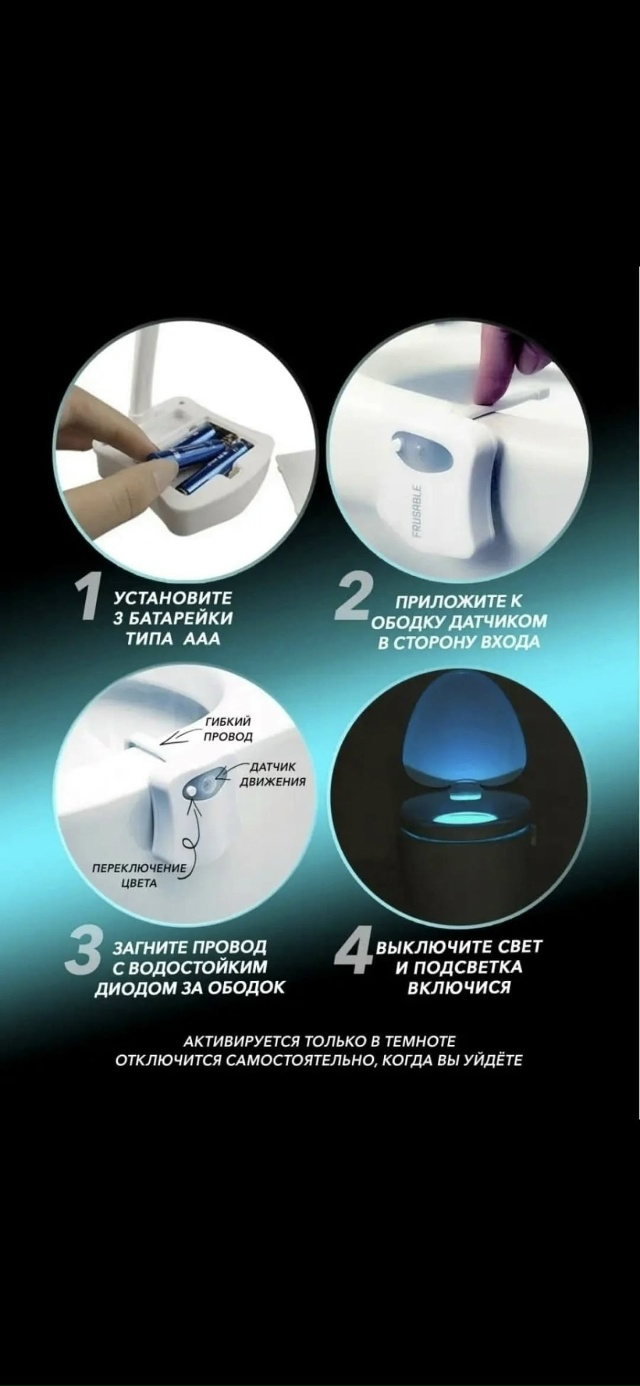 FRUSABLE

1 УСТАНОВИТЕ 3 БАТАРЕЙКИ ТИПА ААА

2 ПРИЛОЖИТЕ К ОБОДКУ ДАТЧИКОМ В СТОРОНУ ВХОДА

ГИБКИЙ ПРОВОД

ДАТЧИК ДВИЖЕНИЯ

ПЕРЕКЛЮЧЕНИЕ ЦВЕТА

3 ЗАГНИТЕ ПРОВОД С ВОДОСТОЙКИМ ДИОДОМ ЗА ОБОДОК

4 ВЫКЛЮЧИТЕ СВЕТ И ПОДСВЕТКА ВКЛЮЧИСЯ

АКТИВИРУЕТСЯ ТОЛЬКО В ТЕМНОТЕ
ОТКЛЮЧИТСЯ САМОСТОЯТЕЛЬНО, КОГДА ВЫ УЙДЁТЕ