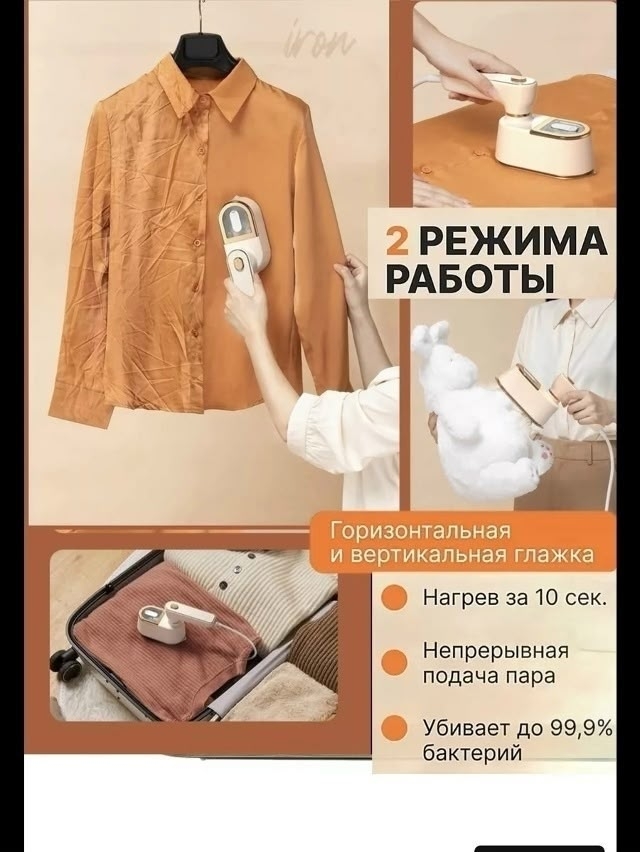 iron

2 РЕЖИМА РАБОТЫ

Горизонтальная и вертикальная глажка

Нагрев за 10 сек.

Непрерывная подача пара

Убивает до 99,9% бактерий