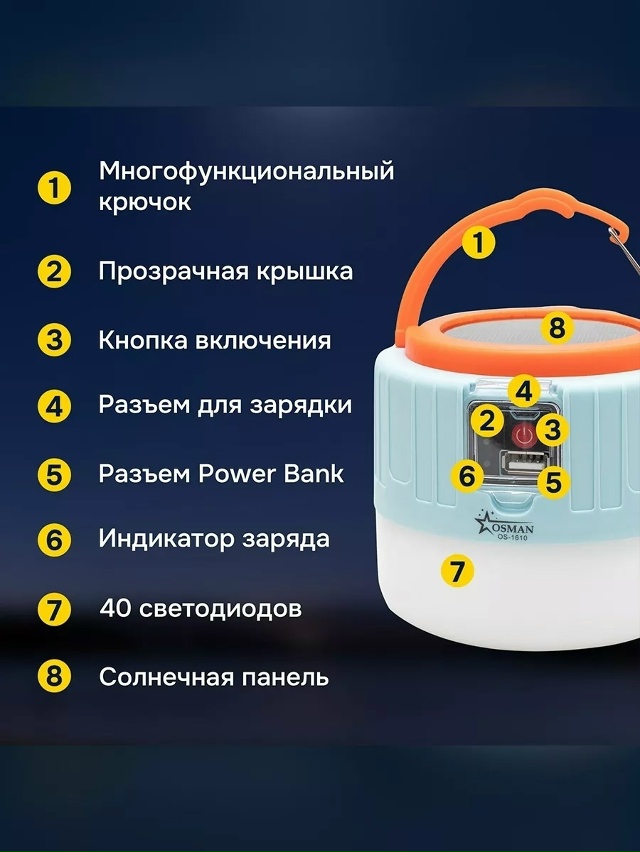 1 Многофункциональный крючок

2 Прозрачная крышка

3 Кнопка включения

4 Разъем для зарядки

5 Разъем Power Bank

6 Индикатор заряда

7 40 светодиодов

8 Солнечная панель

1

8

4

2

3

6

5

OSMAN
OS-1510

7