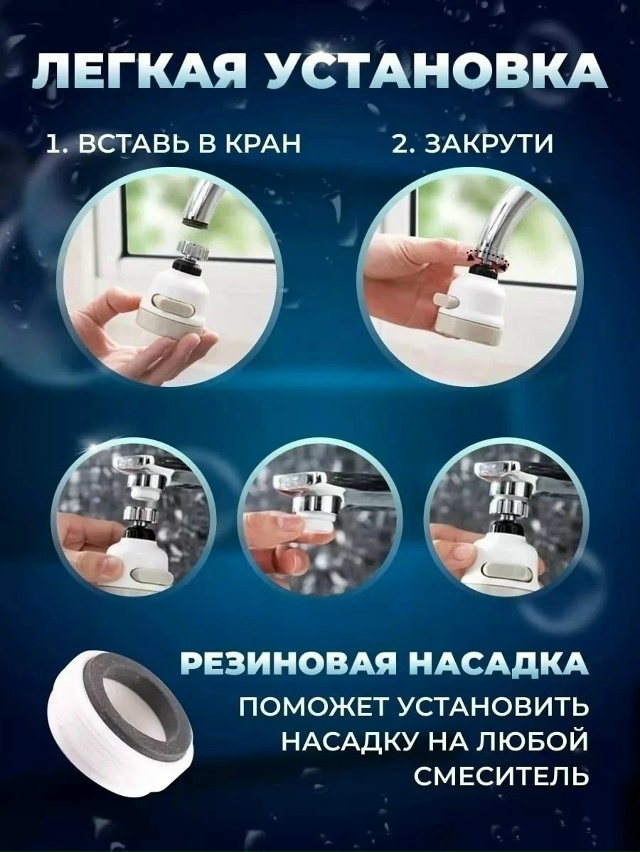 ЛЕГКАЯ УСТАНОВКА

1. ВСТАВЬ В КРАН

2. ЗАКРУТИ

РЕЗИНОВАЯ НАСАДКА

ПОМОЖЕТ УСТАНОВИТЬ НАСАДКУ НА ЛЮБОЙ СМЕСИТЕЛЬ