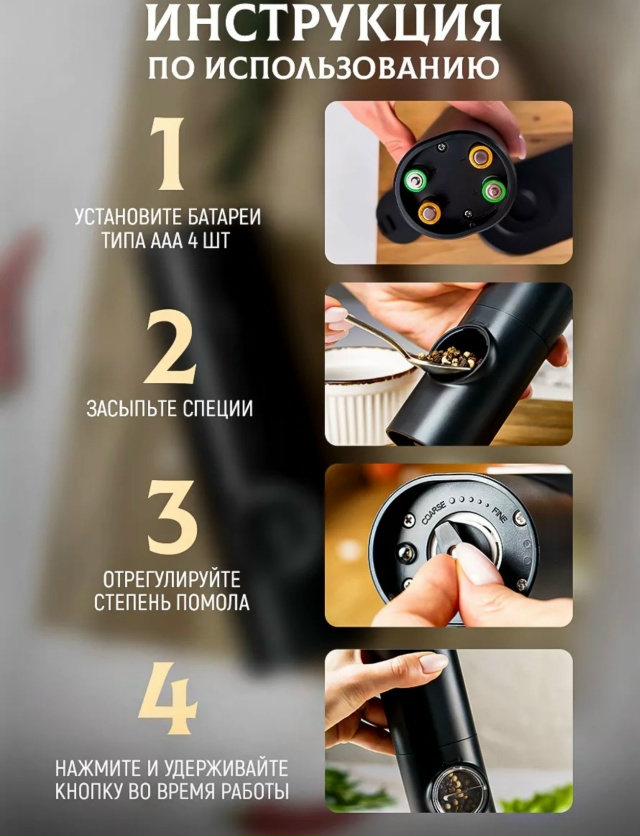 ИНСТРУКЦИЯ
ПО ИСПОЛЬЗОВАНИЮ

1
УСТАНОВИТЕ БАТАРЕИ ТИПА ААА 4 ШТ

2
ЗАСЫПЬТЕ СПЕЦИИ

3
ОТРЕГУЛИРУЙТЕ СТЕПЕНЬ ПОМОЛА

COARSE FINE

4
НАЖМИТЕ И УДЕРЖИВАЙТЕ КНОПКУ ВО ВРЕМЯ РАБОТЫ