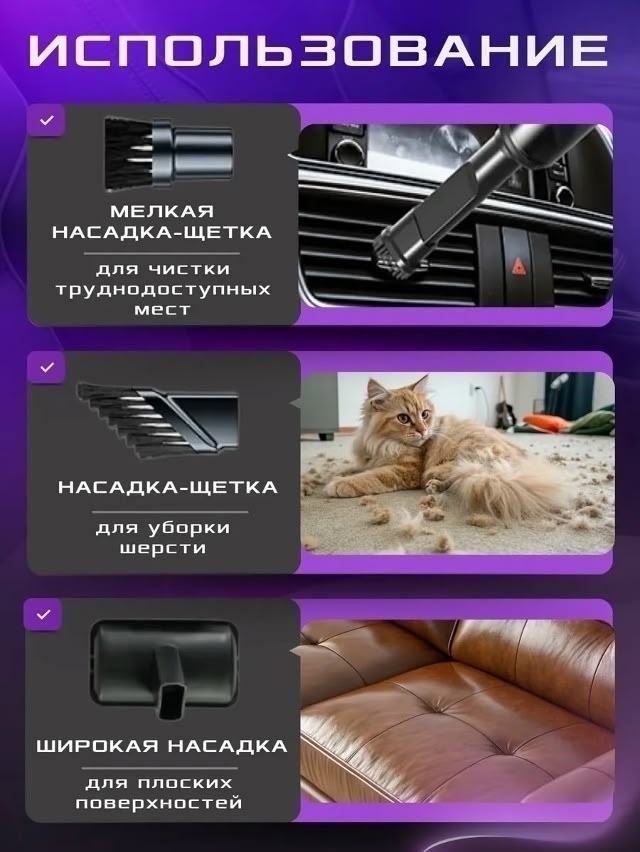 ИСПОЛЬЗОВАНИЕ

МЕЛКАЯ НАСАДКА-ЩЕТКА

для чистки труднодоступных мест

НАСАДКА-ЩЕТКА

для уборки шерсти

ШИРОКАЯ НАСАДКА

для плоских поверхностей