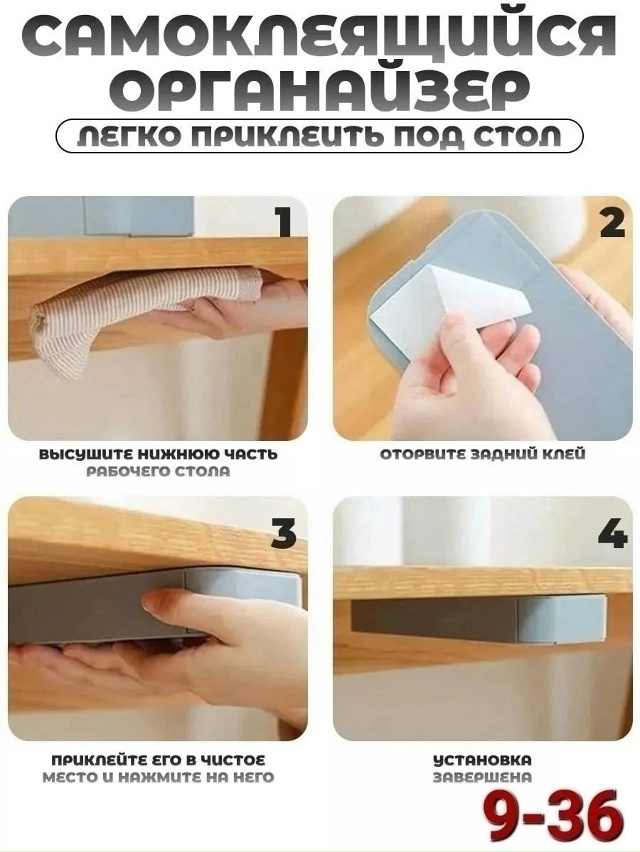 САМОКЛЕЯЩИЙСЯ ОРГАНАЙЗЕР
ЛЕГКО ПРИКЛЕИТЬ ПОД СТОЛ

1

ВЫСУШИТЕ НИЖНЮЮ ЧАСТЬ
РАБОЧЕГО СТОЛА

2

ОТОРВИТЕ ЗАДНИЙ КЛЕЙ

3

ПРИКЛЕЙТЕ ЕГО В ЧИСТОЕ
МЕСТО И НАЖМИТЕ НА НЕГО

4

УСТАНОВКА
ЗАВЕРШЕНА

9-36