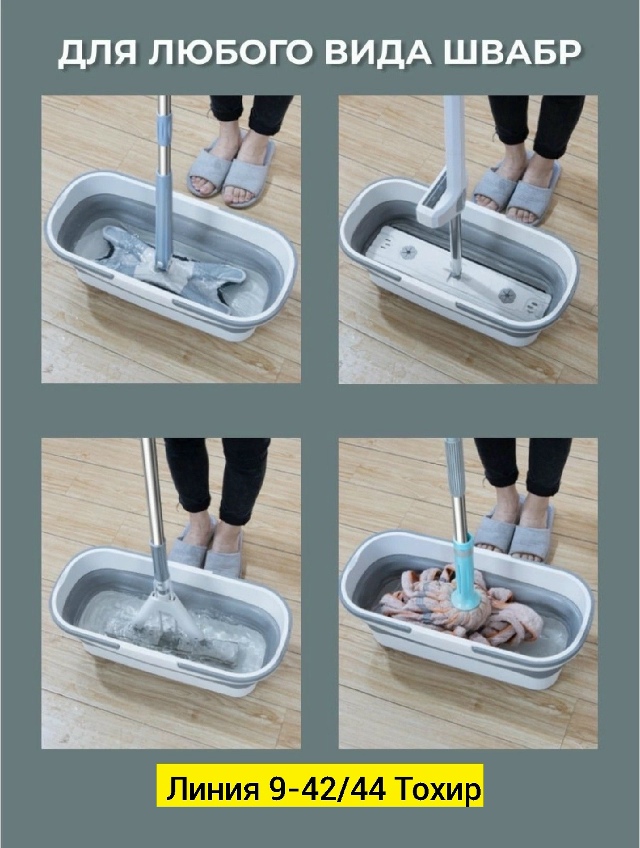 ДЛЯ ЛЮБОГО ВИДА ШВАБР

Линия 9-42/44 Тохир