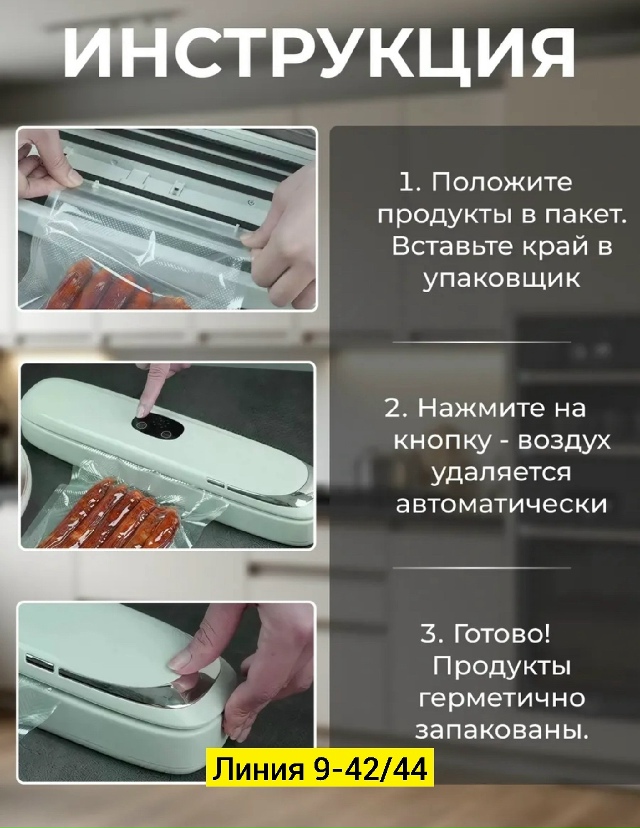 ИНСТРУКЦИЯ

1. Положите продукты в пакет. Вставьте край в упаковщик

2. Нажмите на кнопку - воздух удаляется автоматически

3. Готово! Продукты герметично запакованы.

Линия 9-42/44