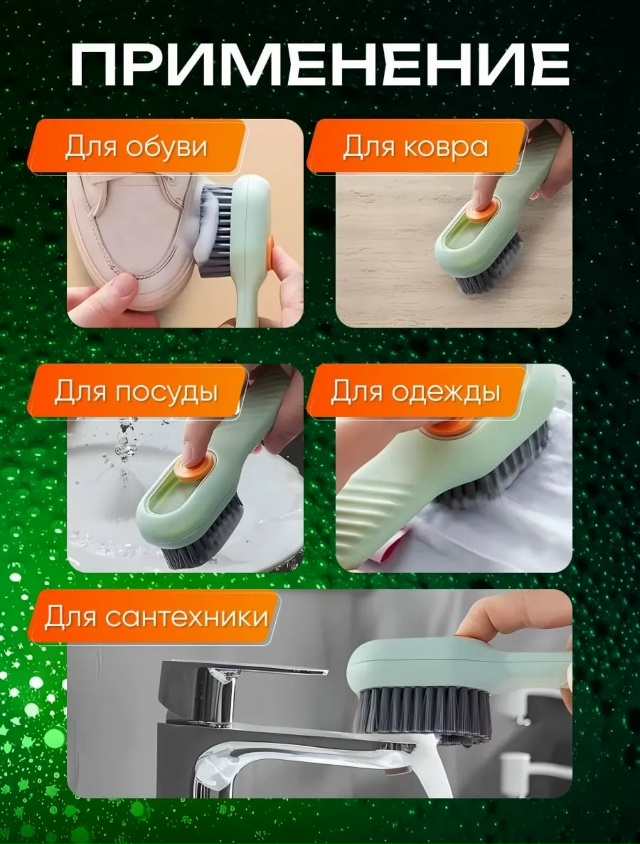 ПРИМЕНЕНИЕ

Для обуви

Для ковра

Для посуды

Для одежды

Для сантехники