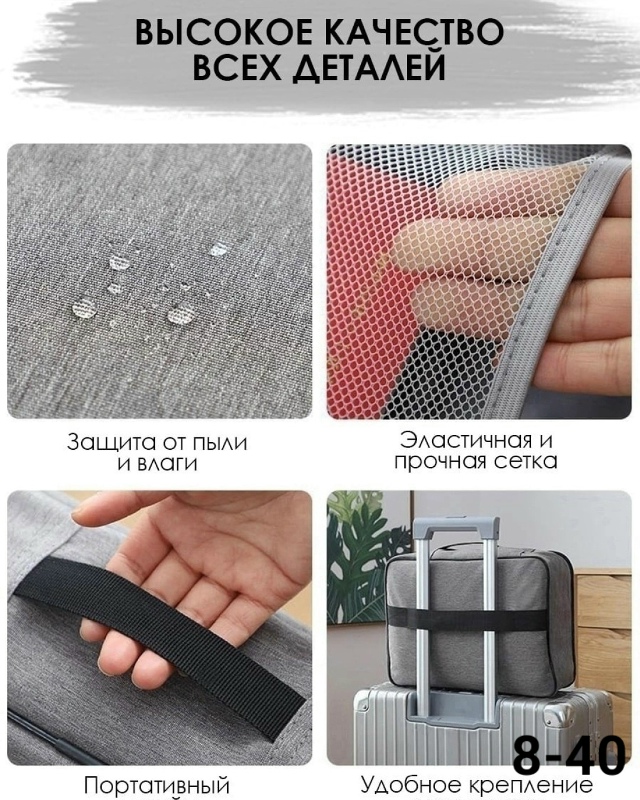 ВЫСОКОЕ КАЧЕСТВО ВСЕХ ДЕТАЛЕЙ

Защита от пыли и влаги

Эластичная и прочная сетка

8-40

Портативный

Удобное крепление