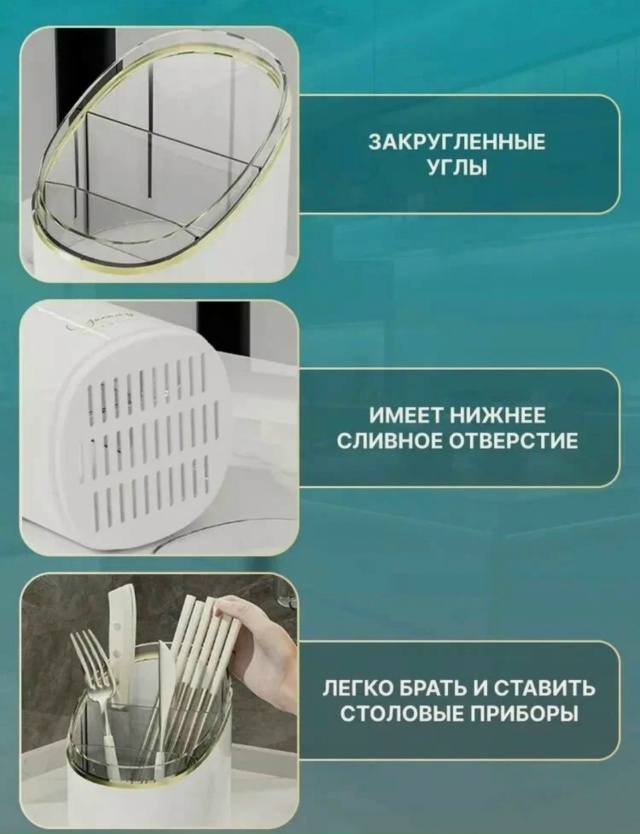 ЗАКРУГЛЕННЫЕ УГЛЫ

ИМЕЕТ НИЖНЕЕ СЛИВНОЕ ОТВЕРСТИЕ

ЛЕГКО БРАТЬ И СТАВИТЬ СТОЛОВЫЕ ПРИБОРЫ