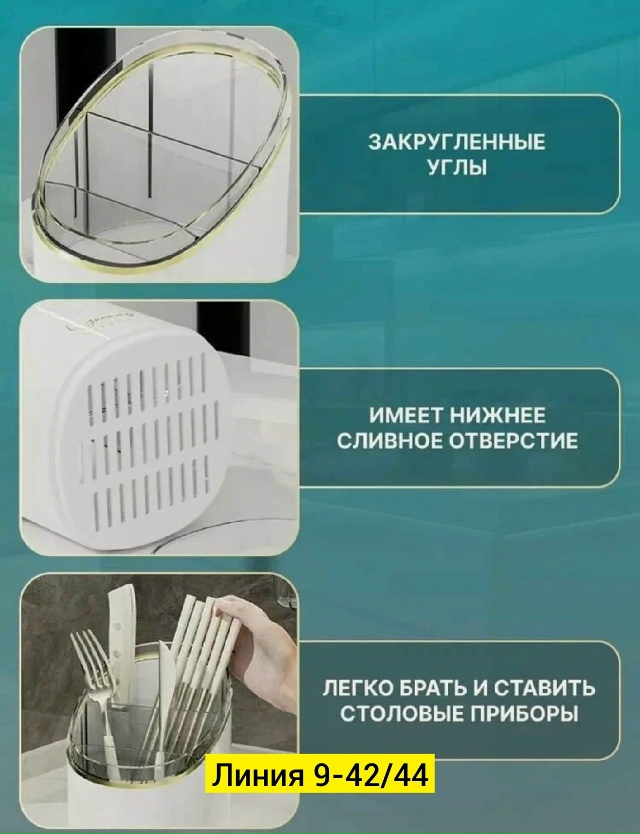 ЗАКРУГЛЕННЫЕ УГЛЫ

ИМЕЕТ НИЖНЕЕ СЛИВНОЕ ОТВЕРСТИЕ

ЛЕГКО БРАТЬ И СТАВИТЬ СТОЛОВЫЕ ПРИБОРЫ

Линия 9-42/44