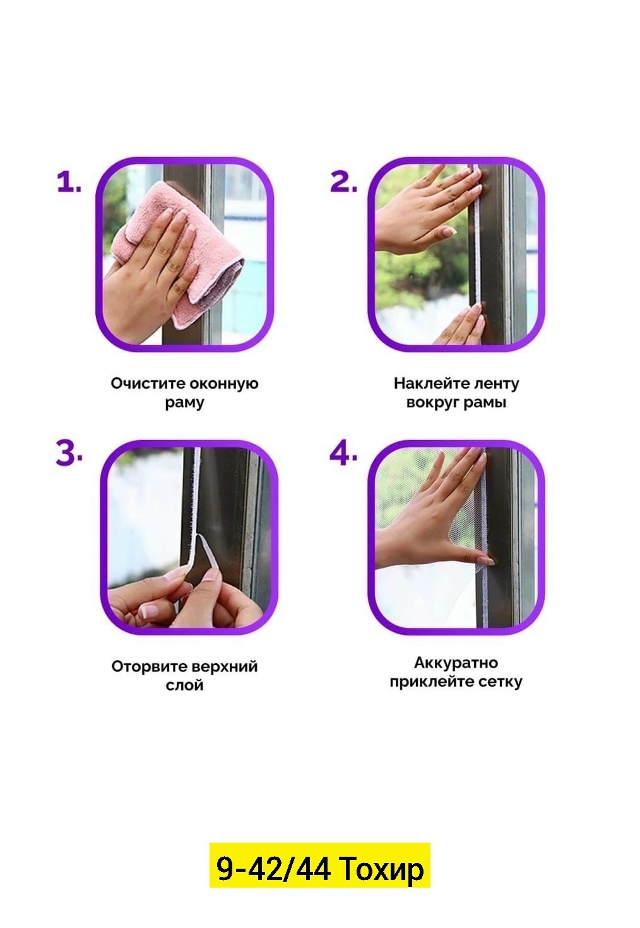 1.

Очистите оконную раму

2.

Наклейте ленту вокруг рамы

3.

Оторвите верхний слой

4.

Аккуратно приклейте сетку

9-42/44 Тохир