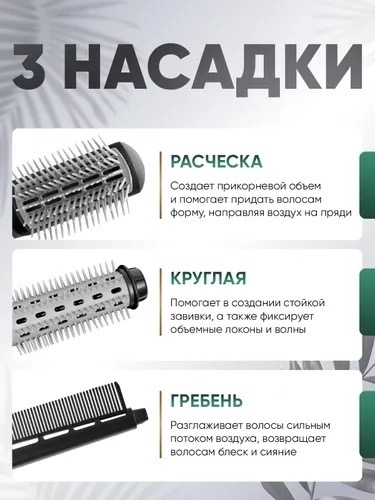 3 НАСАДКИ

РАСЧЕСКА

Создает прикорневой объем и помогает придать волосам форму, направляя воздух на пряди

КРУГЛАЯ

Помогает в создании стойкой завивки, а также фиксирует объемные локоны и волны

ГРЕБЕНЬ

Разглаживает волосы сильным потоком воздуха, возвращает волосам блеск и сияние