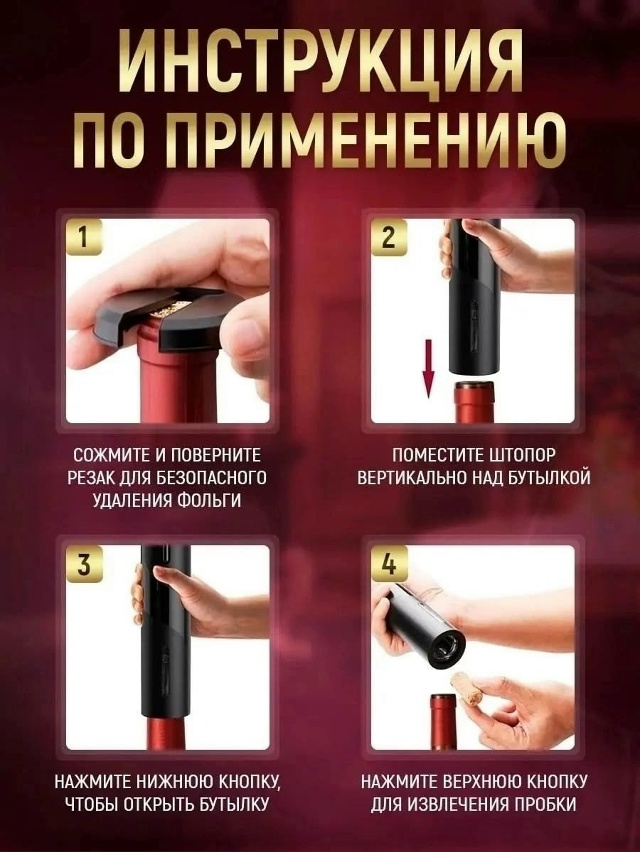 ИНСТРУКЦИЯ ПО ПРИМЕНЕНИЮ

1

СОЖМИТЕ И ПОВЕРНИТЕ РЕЗАК ДЛЯ БЕЗОПАСНОГО УДАЛЕНИЯ ФОЛЬГИ

2

ПОМЕСТИТЕ ШТОПОР ВЕРТИКАЛЬНО НАД БУТЫЛКОЙ

3

НАЖМИТЕ НИЖНЮЮ КНОПКУ, ЧТОБЫ ОТКРЫТЬ БУТЫЛКУ

4

НАЖМИТЕ ВЕРХНЮЮ КНОПКУ ДЛЯ ИЗВЛЕЧЕНИЯ ПРОБКИ