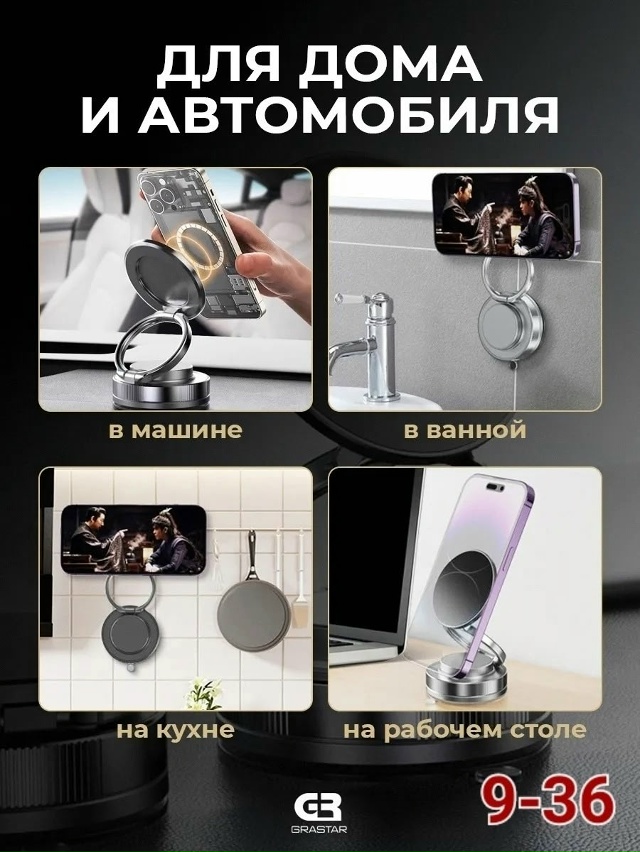 ДЛЯ ДОМА И АВТОМОБИЛЯ

в машине

в ванной

на кухне

на рабочем столе

GR
GRASTAR

9-36