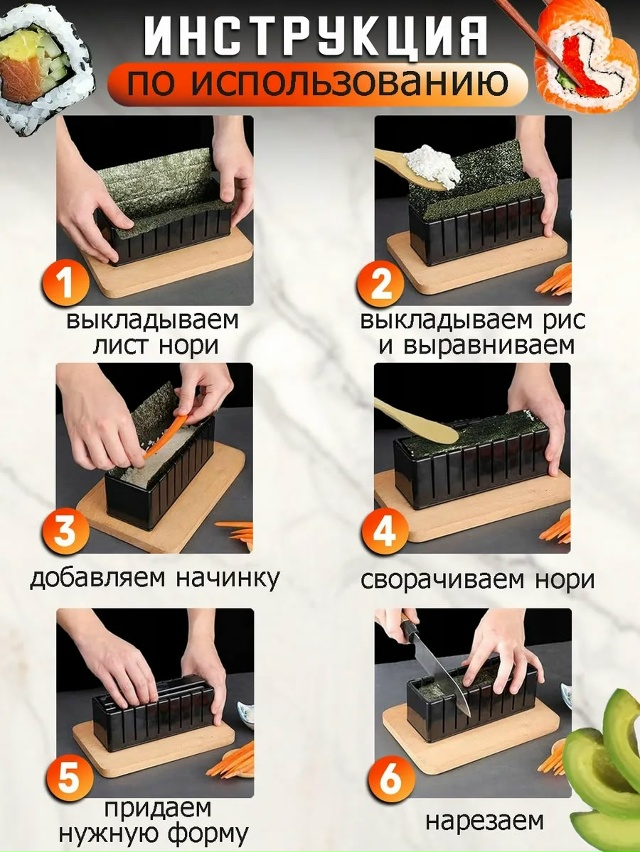 ИНСТРУКЦИЯ
ПО ИСПОЛЬЗОВАНИЮ

1
выкладываем лист нори

2
выкладываем рис и выравниваем

3
добавляем начинку

4
сворачиваем нори

5
придаем нужную форму

6
нарезаем