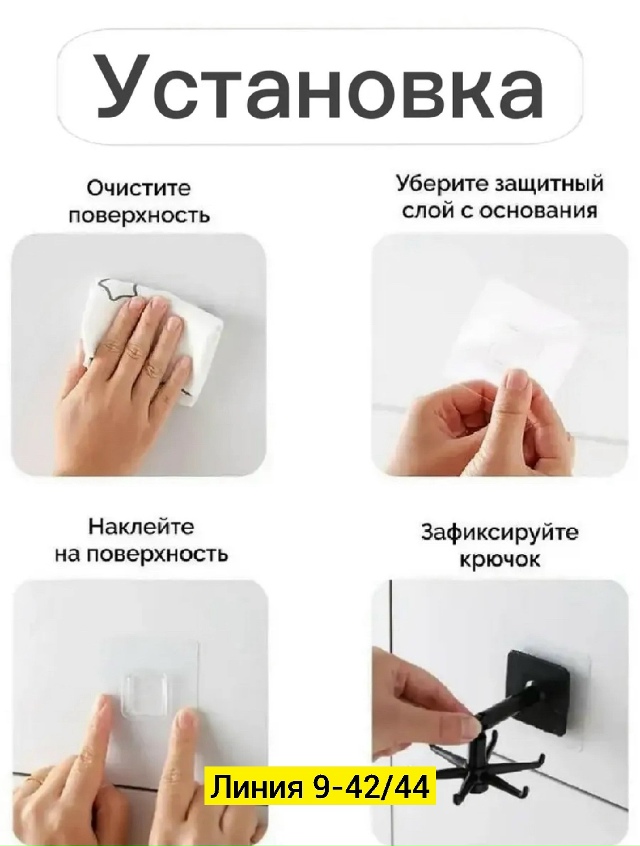 Установка

Очистите поверхность

Уберите защитный слой с основания

Наклейте на поверхность

Зафиксируйте крючок

Линия 9-42/44