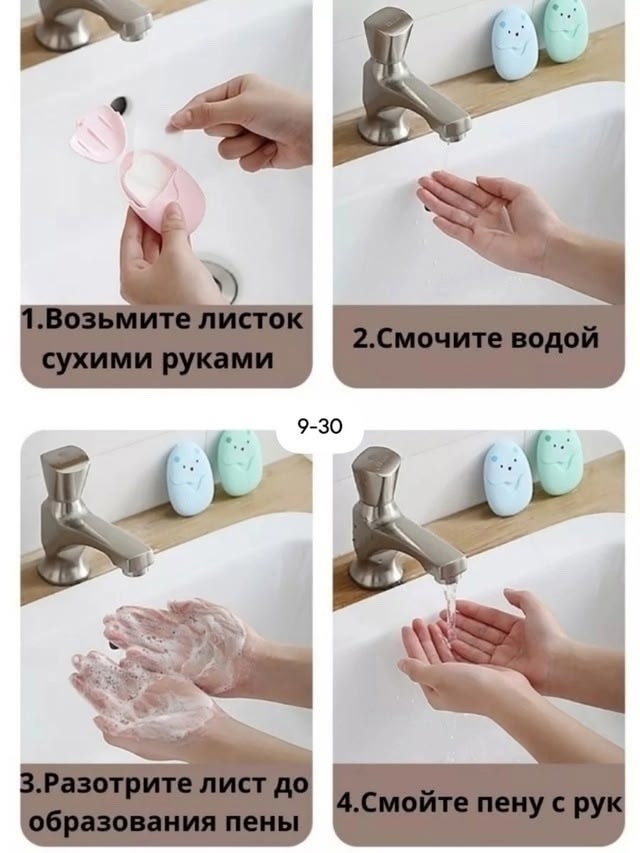 1.Возьмите листок сухими руками

2.Смочите водой

9-30

3.Разотрите лист до образования пены

4.Смойте пену с рук