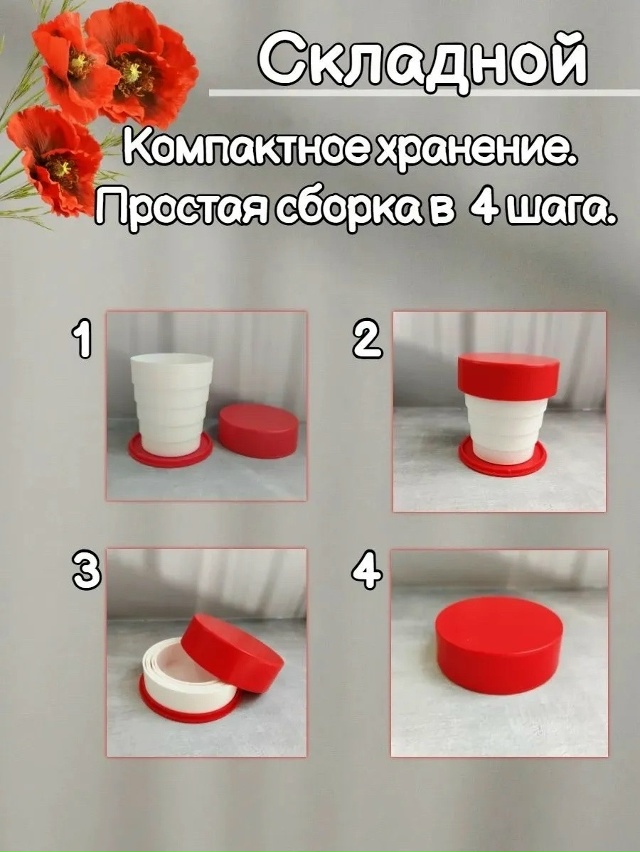 Складной

Компактное хранение.
Простая сборка в 4 шага.

1

2

3

4