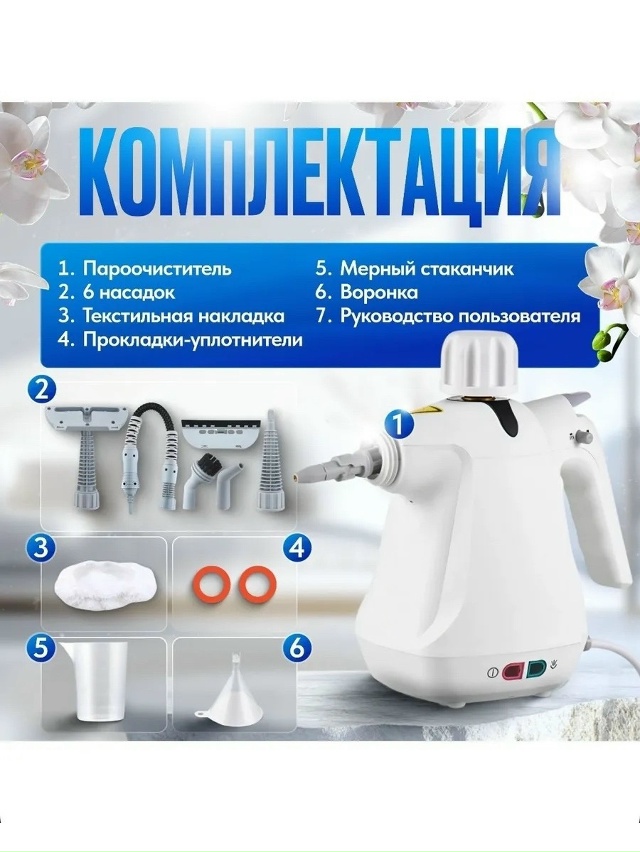 КОМПЛЕКТАЦИЯ

1. Пароочиститель
2. 6 насадок
3. Текстильная накладка
4. Прокладки-уплотнители

5. Мерный стаканчик
6. Воронка
7. Руководство пользователя

2

1

3

4

5

6