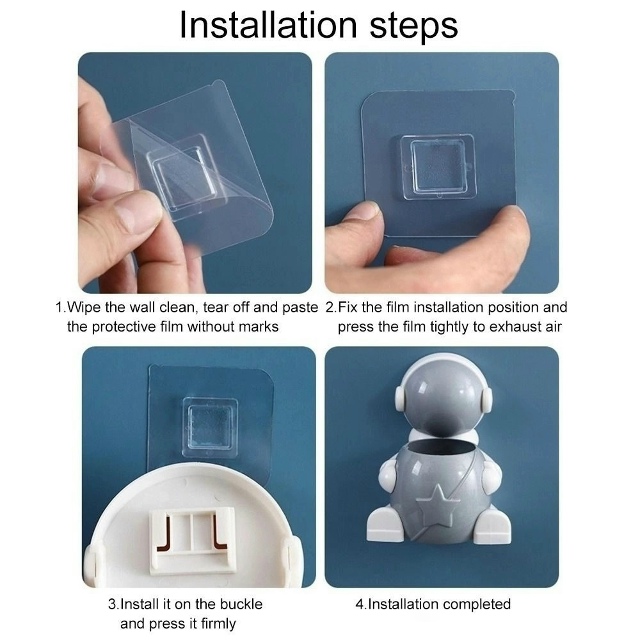 Installation steps

1.Wipe the wall clean, tear off and paste the protective film without marks

2.Fix the film installation position and press the film tightly to exhaust air

3.Install it on the buckle and press it firmly

4.Installation completed