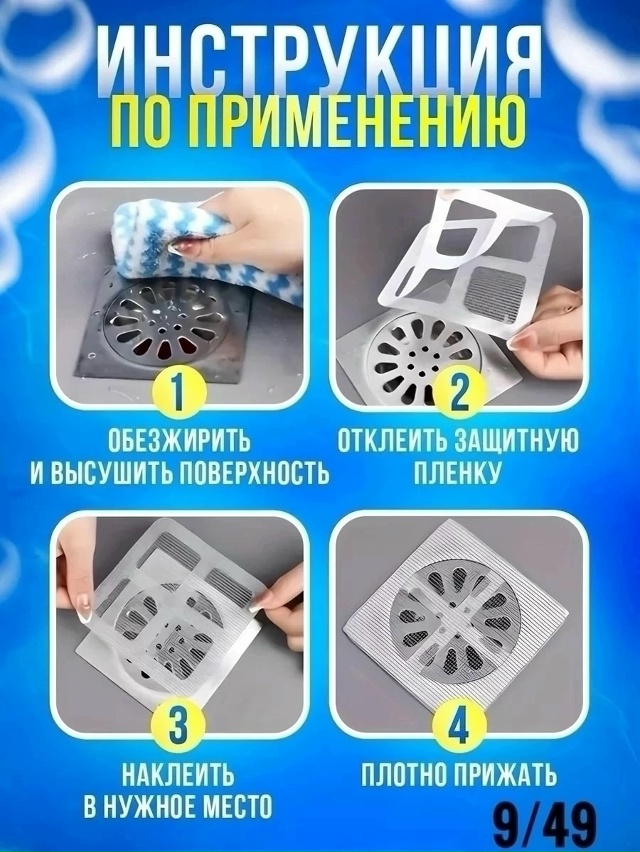 ИНСТРУКЦИЯ
ПО ПРИМЕНЕНИЮ

1
ОБЕЗЖИРИТЬ И ВЫСУШИТЬ ПОВЕРХНОСТЬ

2
ОТКЛЕИТЬ ЗАЩИТНУЮ ПЛЕНКУ

3
НАКЛЕИТЬ В НУЖНОЕ МЕСТО

4
ПЛОТНО ПРИЖАТЬ

9/49