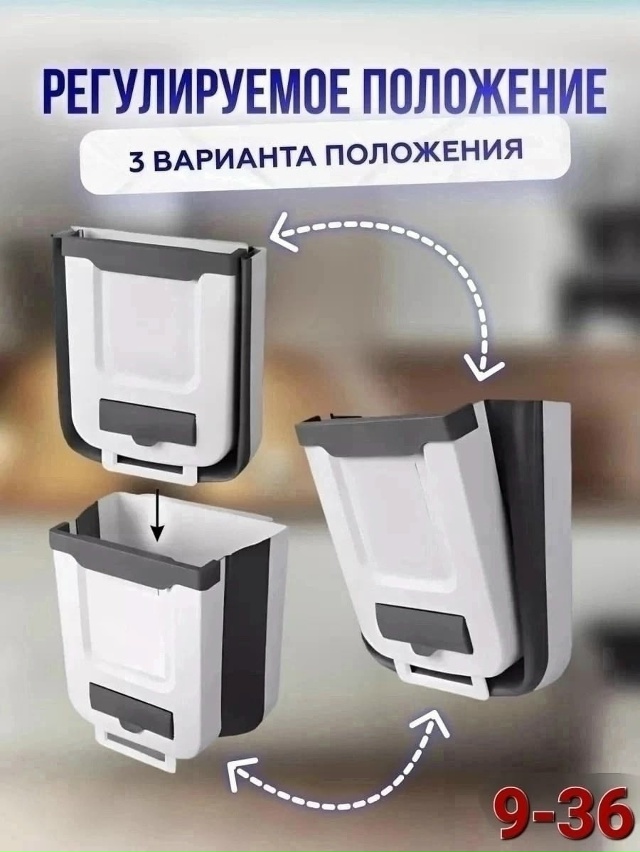 РЕГУЛИРУЕМОЕ ПОЛОЖЕНИЕ

3 ВАРИАНТА ПОЛОЖЕНИЯ

9-36