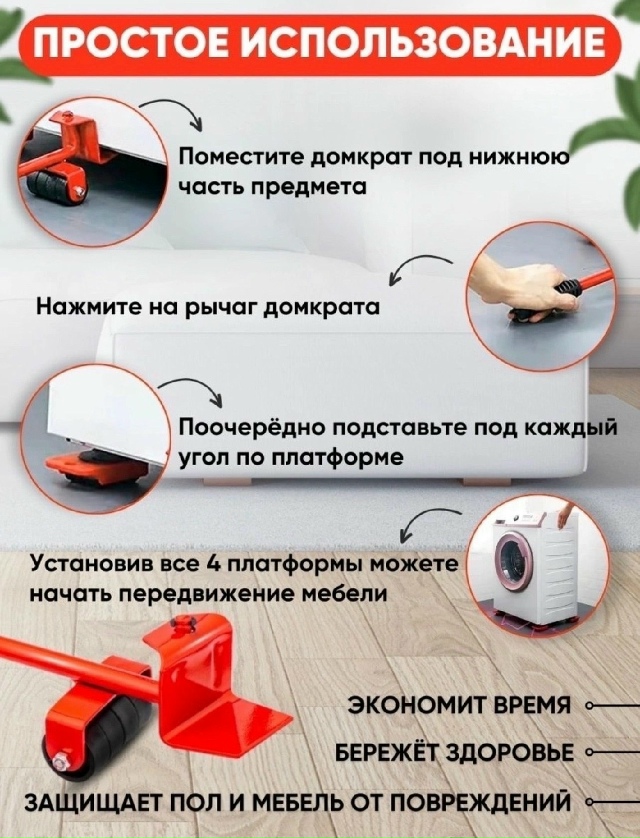 ПРОСТОЕ ИСПОЛЬЗОВАНИЕ

Поместите домкрат под нижнюю часть предмета

Нажмите на рычаг домкрата

Поочерёдно подставьте под каждый угол по платформе

Установив все 4 платформы можете начать передвижение мебели

ЭКОНОМИТ ВРЕМЯ

БЕРЕЖЁТ ЗДОРОВЬЕ

ЗАЩИЩАЕТ ПОЛ И МЕБЕЛЬ ОТ ПОВРЕЖДЕНИЙ