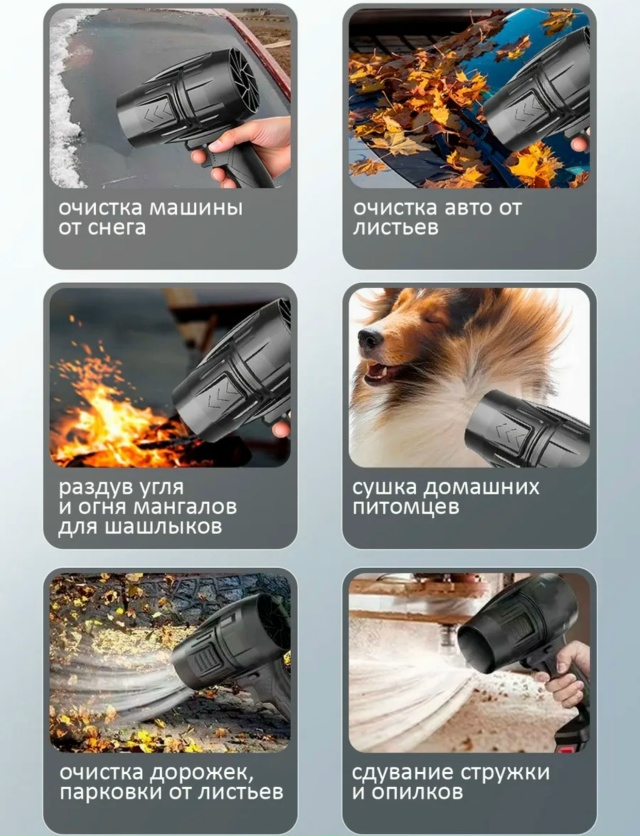 очистка машины от снега

очистка авто от листьев

раздув угля и огня мангалов для шашлыков

сушка домашних питомцев

очистка дорожек, парковки от листьев

сдувание стружки и опилков