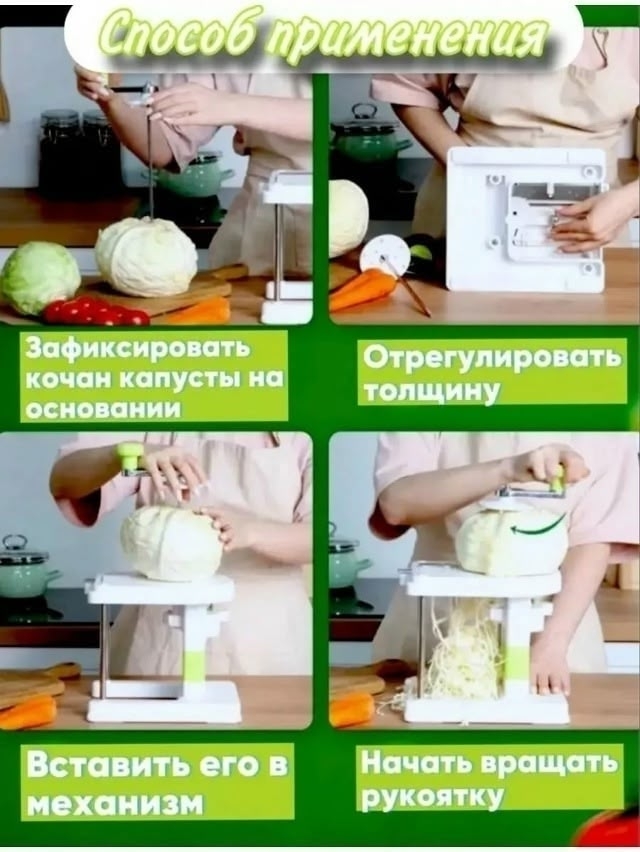 Способ применения

Зафиксировать кочан капусты на основании

Отрегулировать толщину

Вставить его в механизм

Начать вращать рукоятку