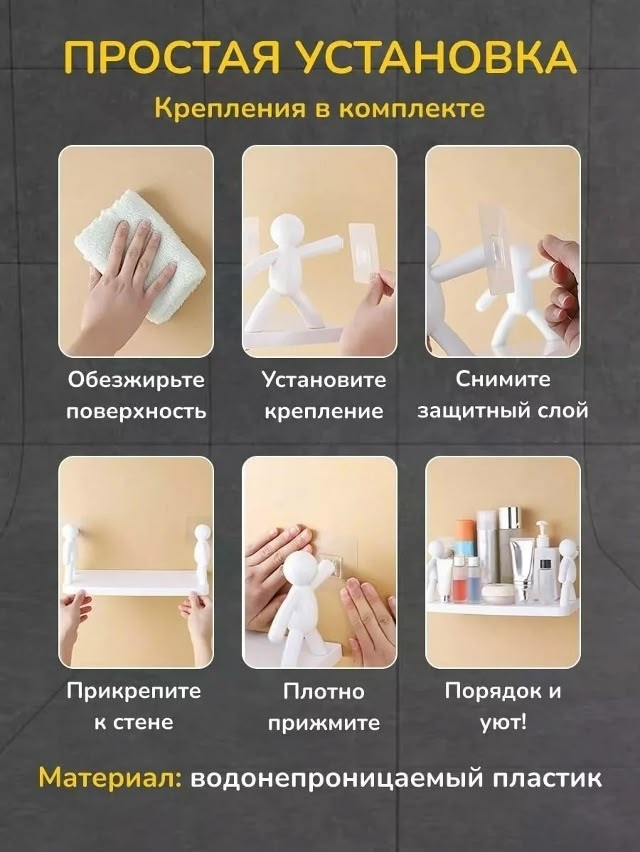 ПРОСТАЯ УСТАНОВКА

Крепления в комплекте

Обезжирьте поверхность

Установите крепление

Снимите защитный слой

Прикрепите к стене

Плотно прижмите

Порядок и уют!

Материал: водонепроницаемый пластик