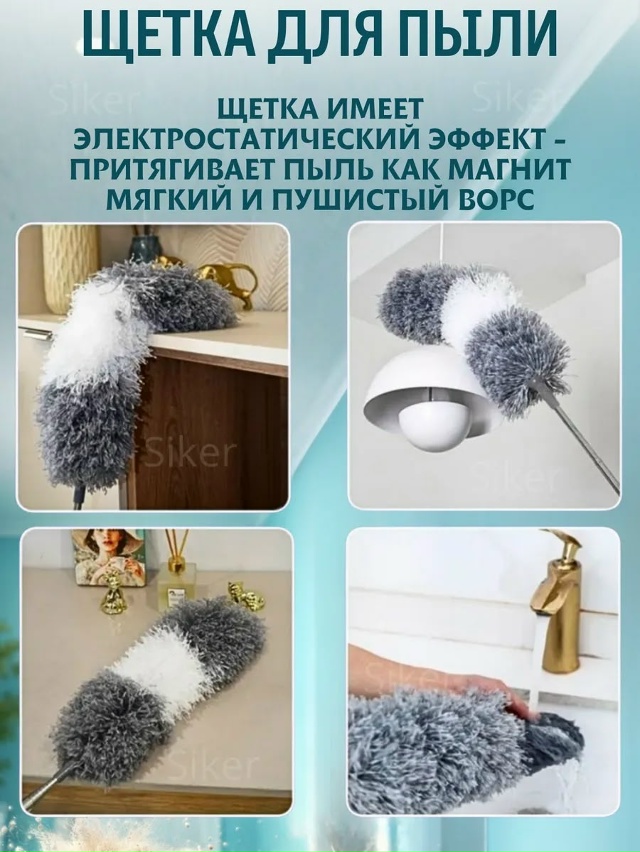 ЩЕТКА ДЛЯ ПЫЛИ

Siker

Siker

ЩЕТКА ИМЕЕТ ЭЛЕКТРОСТАТИЧЕСКИЙ ЭФФЕКТ - ПРИТЯГИВАЕТ ПЫЛЬ КАК МАГНИТ МЯГКИЙ И ПУШИСТЫЙ ВОРС

Siker

Siker

Siker

Siker