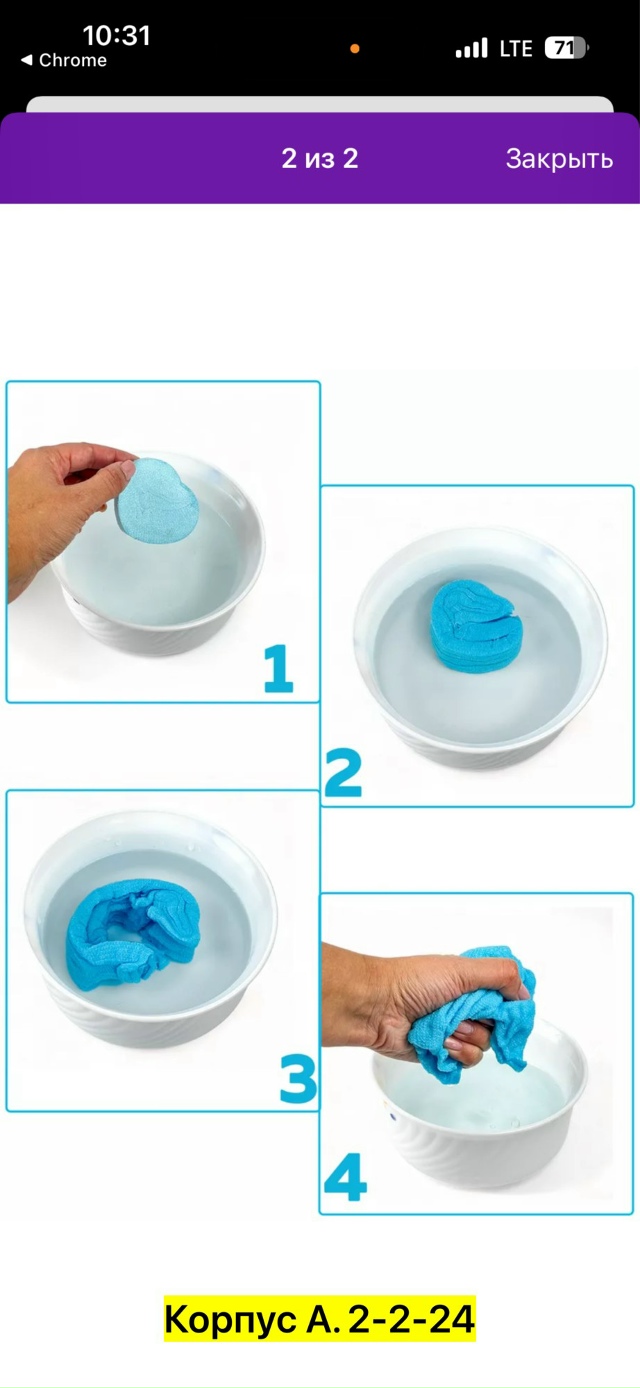 10:31
◀ Chrome
LTE 71

2 из 2
Закрыть

1
2
3
4

Корпус А. 2-2-24