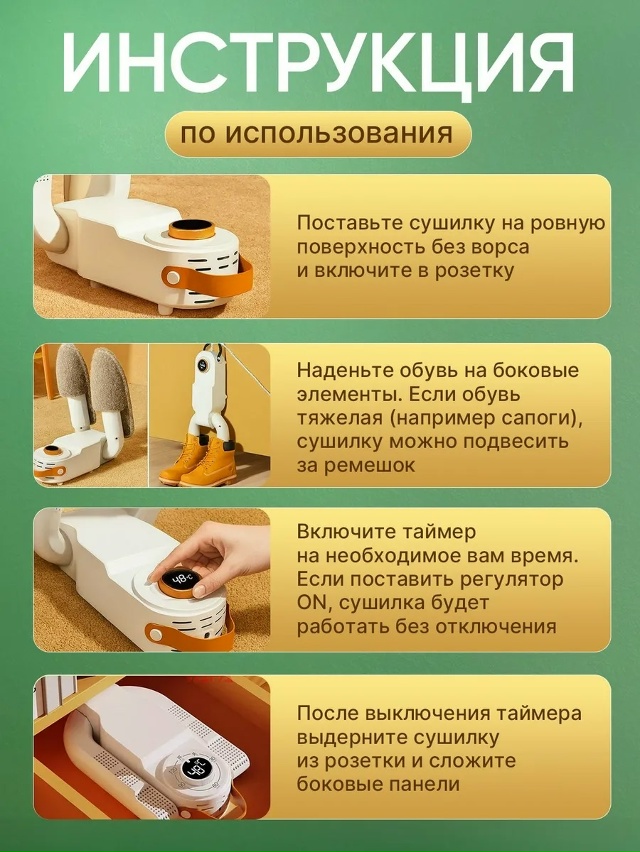 ИНСТРУКЦИЯ

по использования

Поставьте сушилку на ровную поверхность без ворса и включите в розетку

Наденьте обувь на боковые элементы. Если обувь тяжелая (например сапоги), сушилку можно подвесить за ремешок

48°C

Включите таймер на необходимое вам время. Если поставить регулятор ON, сушилка будет работать без отключения

48°C

После выключения таймера выдерните сушилку из розетки и сложите боковые панели