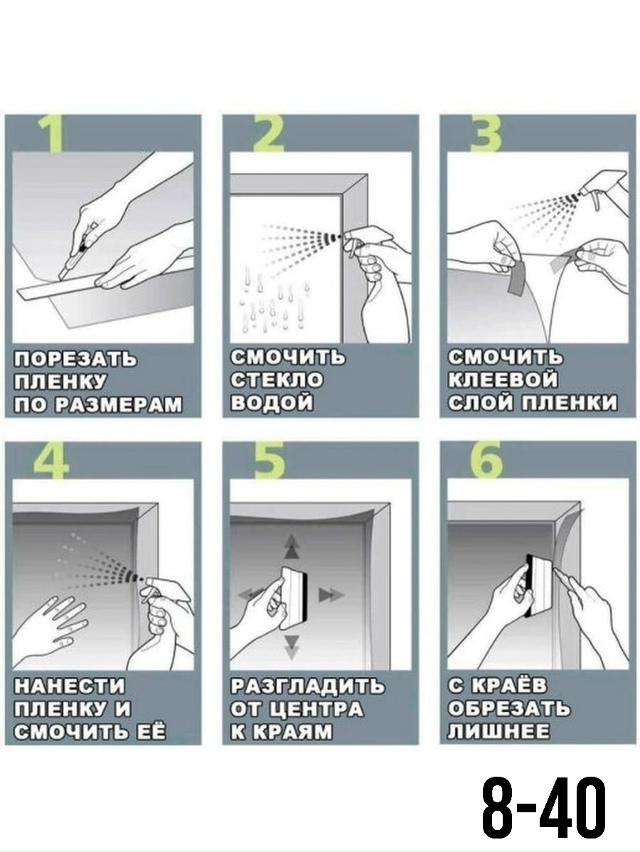 1
ПОРЕЗАТЬ ПЛЕНКУ ПО РАЗМЕРАМ

2
СМОЧИТЬ СТЕКЛО ВОДОЙ

3
СМОЧИТЬ КЛЕЕВОЙ СЛОЙ ПЛЕНКИ

4
НАНЕСТИ ПЛЕНКУ И СМОЧИТЬ ЕЁ

5
РАЗГЛАДИТЬ ОТ ЦЕНТРА К КРАЯМ

6
С КРАЁВ ОБРЕЗАТЬ ЛИШНЕЕ

8-40