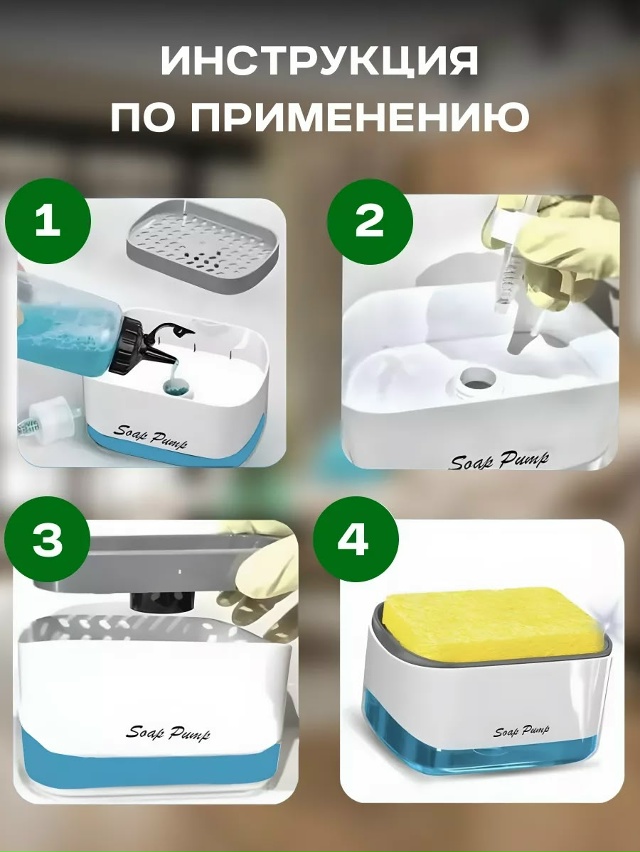 ИНСТРУКЦИЯ ПО ПРИМЕНЕНИЮ

1

Soap Pump

2

Soap Pump

3

Soap Pump

4

Soap Pump