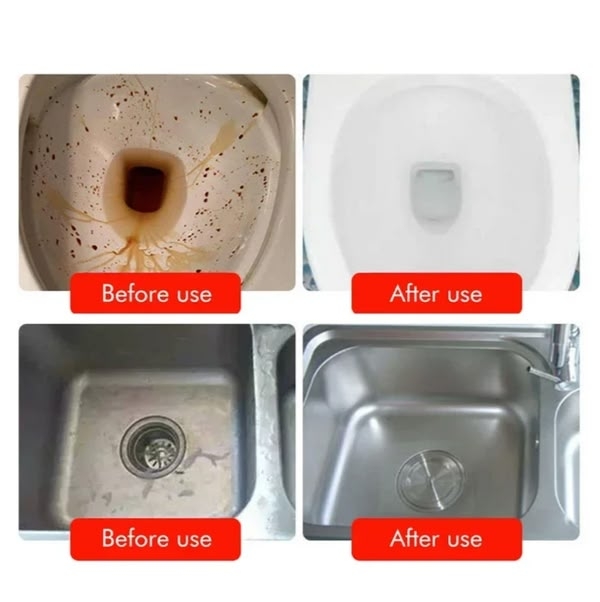 Before use

After use

Before use

After use