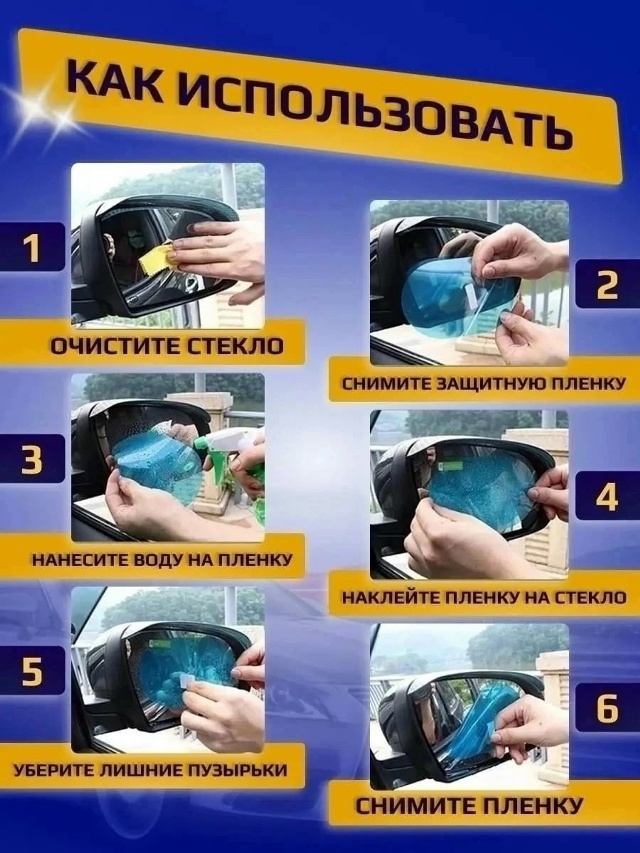 КАК ИСПОЛЬЗОВАТЬ

1
ОЧИСТИТЕ СТЕКЛО

2
СНИМИТЕ ЗАЩИТНУЮ ПЛЕНКУ

3
НАНЕСИТЕ ВОДУ НА ПЛЕНКУ

4
НАКЛЕЙТЕ ПЛЕНКУ НА СТЕКЛО

5
УБЕРИТЕ ЛИШНИЕ ПУЗЫРЬКИ

6
СНИМИТЕ ПЛЕНКУ