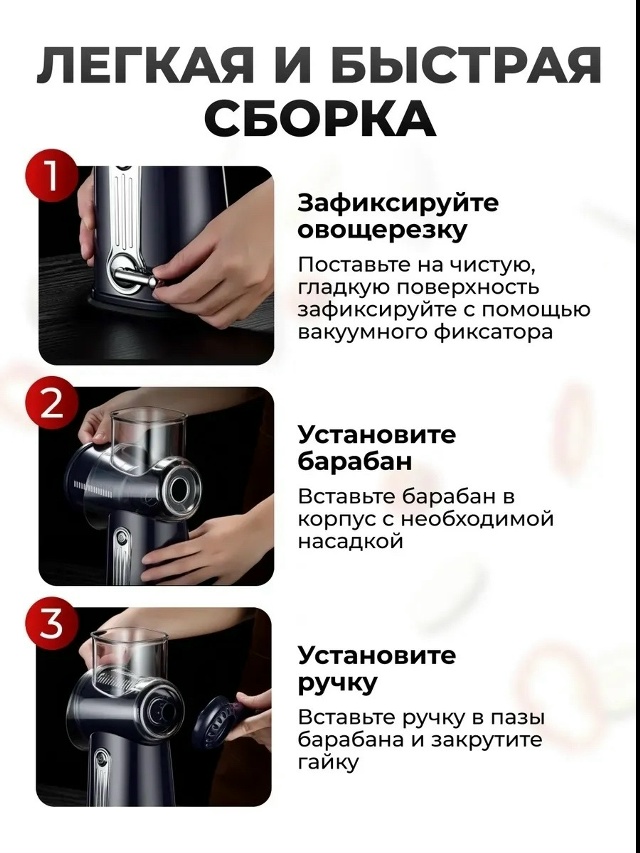 ЛЕГКАЯ И БЫСТРАЯ СБОРКА

1

Зафиксируйте овощерезку

Поставьте на чистую, гладкую поверхность зафиксируйте с помощью вакуумного фиксатора

2

Установите барабан

Вставьте барабан в корпус с необходимой насадкой

3

Установите ручку

Вставьте ручку в пазы барабана и закрутите гайку