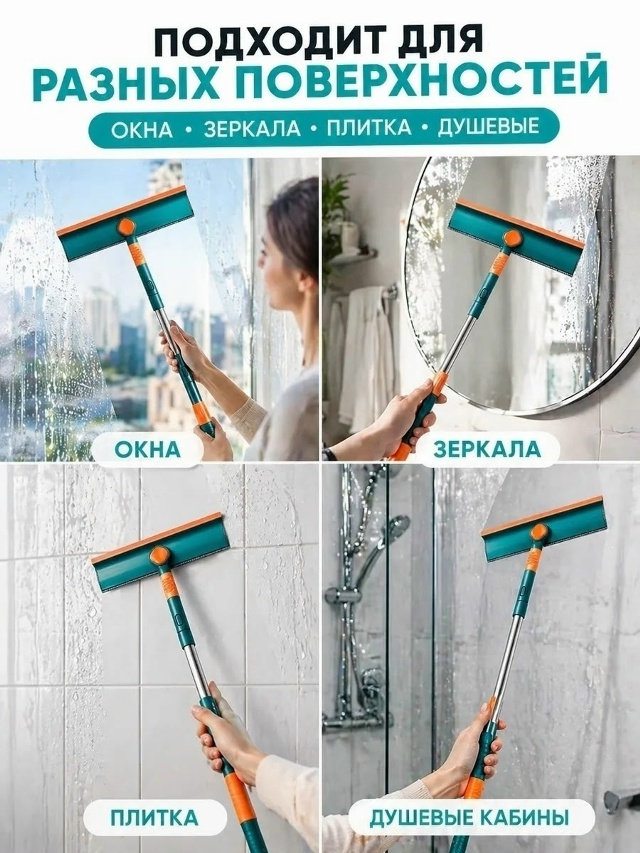 ПОДХОДИТ ДЛЯ
РАЗНЫХ ПОВЕРХНОСТЕЙ

ОКНА • ЗЕРКАЛА • ПЛИТКА • ДУШЕВЫЕ

ОКНА

ЗЕРКАЛА

ПЛИТКА

ДУШЕВЫЕ КАБИНЫ