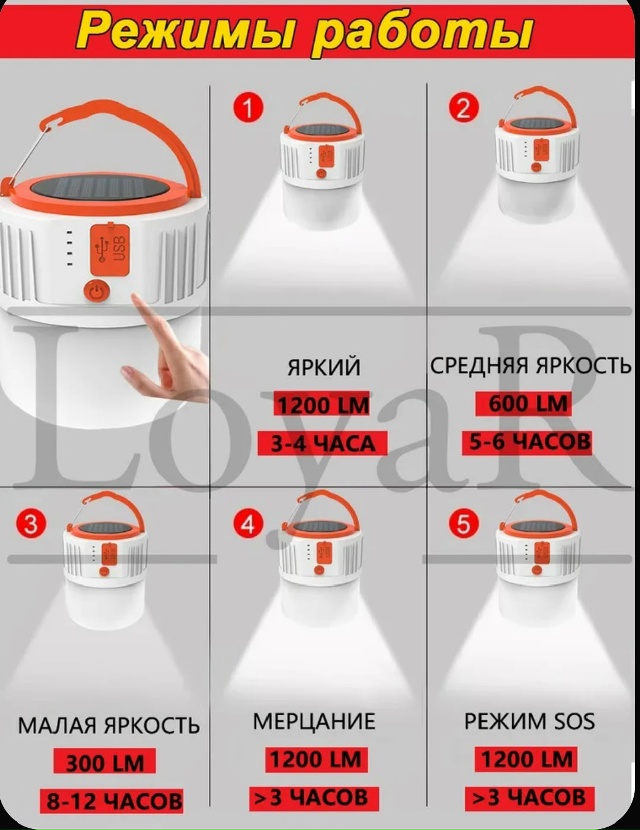 Режимы работы

USB

LoyaR

1

ЯРКИЙ

1200 LM

3-4 ЧАСА

2

СРЕДНЯЯ ЯРКОСТЬ

600 LM

5-6 ЧАСОВ

3

МАЛАЯ ЯРКОСТЬ

300 LM

8-12 ЧАСОВ

4

МЕРЦАНИЕ

1200 LM

>3 ЧАСОВ

5

РЕЖИМ SOS

1200 LM

>3 ЧАСОВ