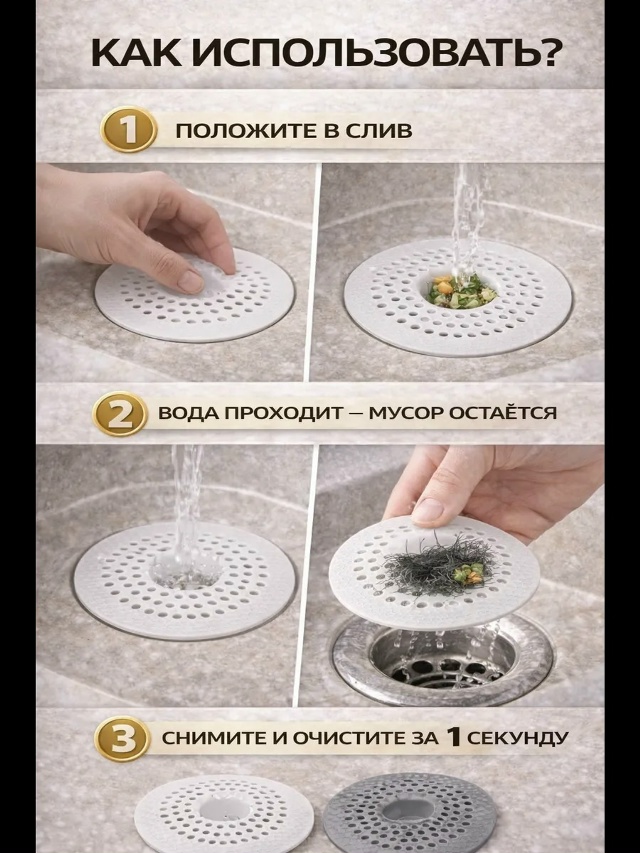 КАК ИСПОЛЬЗОВАТЬ?

1 ПОЛОЖИТЕ В СЛИВ

2 ВОДА ПРОХОДИТ — МУСОР ОСТАЁТСЯ

3 СНИМИТЕ И ОЧИСТИТЕ ЗА 1 СЕКУНДУ